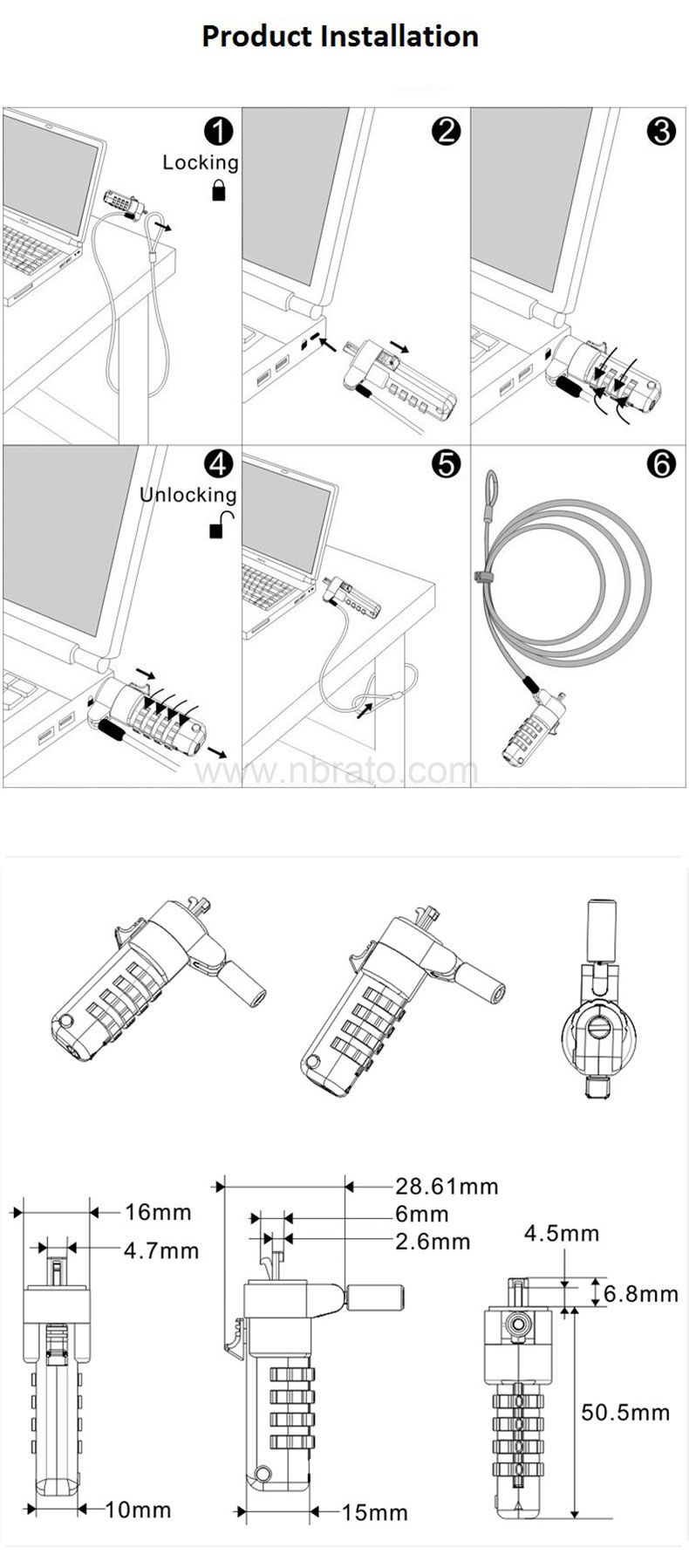 Product Installation

1 Locking

2

3

4 Unlocking

5

6

www.nbrato.com

16mm
4.7mm
10mm

28.61mm
6mm
2.6mm
15mm

4.5mm
6.8mm
50.5mm