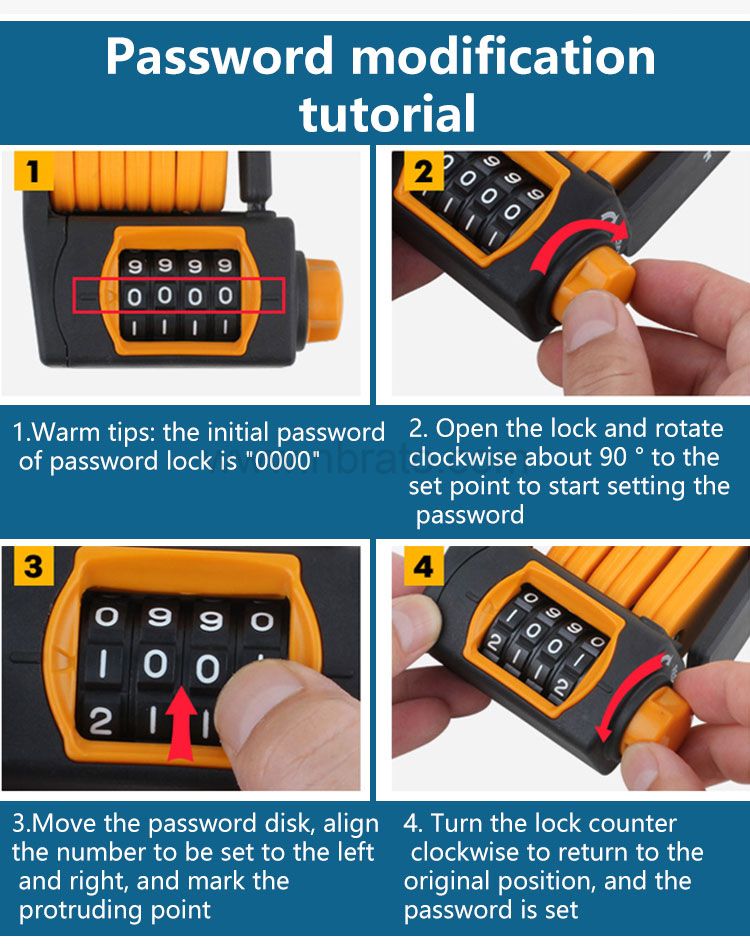 Password modification tutorial

1

9 9 9 9
0 0 0 0
1 1 1 1

2

1.Warm tips: the initial password of password lock is "0000"

2. Open the lock and rotate clockwise about 90 ° to the set point to start setting the password

3

0 9 9 0
1 0 0
2 1 1

4

3.Move the password disk, align the number to be set to the left and right, and mark the protruding point

4. Turn the lock counter clockwise to return to the original position, and the password is set