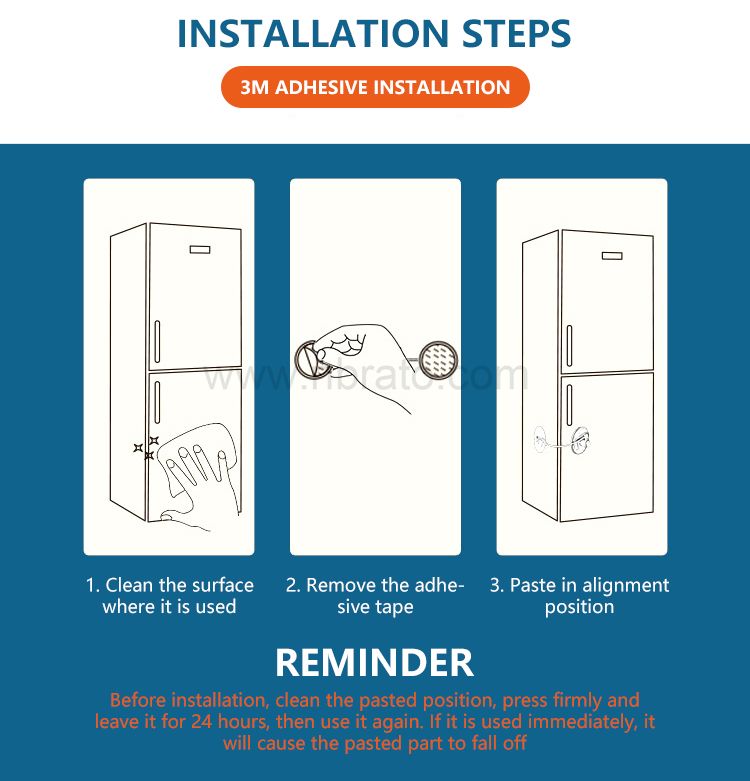 INSTALLATION STEPS

3M ADHESIVE INSTALLATION

www.nbrato.com

1. Clean the surface where it is used

2. Remove the adhesive tape

3. Paste in alignment position

REMINDER

Before installation, clean the pasted position, press firmly and leave it for 24 hours, then use it again. If it is used immediately, it will cause the pasted part to fall off