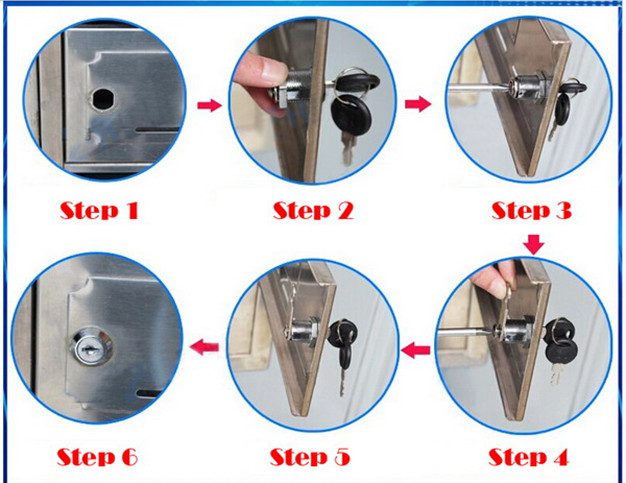 Step 1

Step 2

Step 3

Step 6

Step 5

Step 4