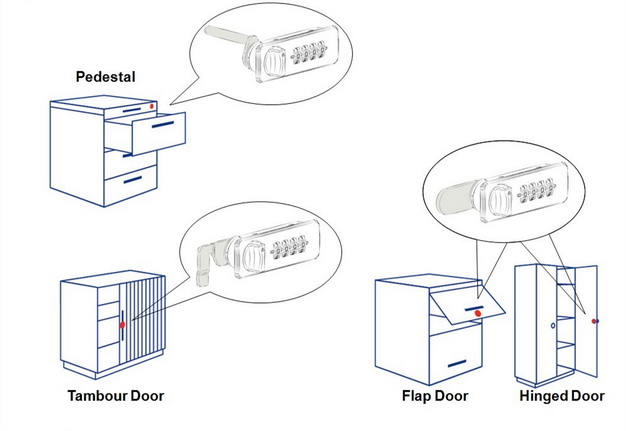 Pedestal

Tambour Door

Flap Door

Hinged Door