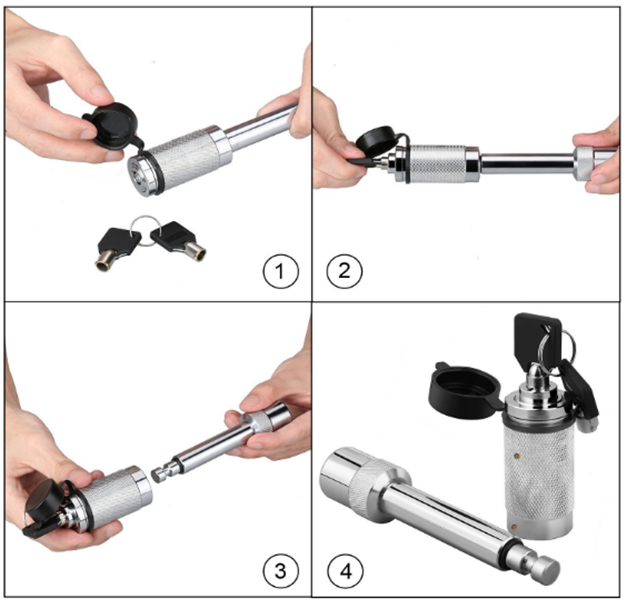 1

2

3

4