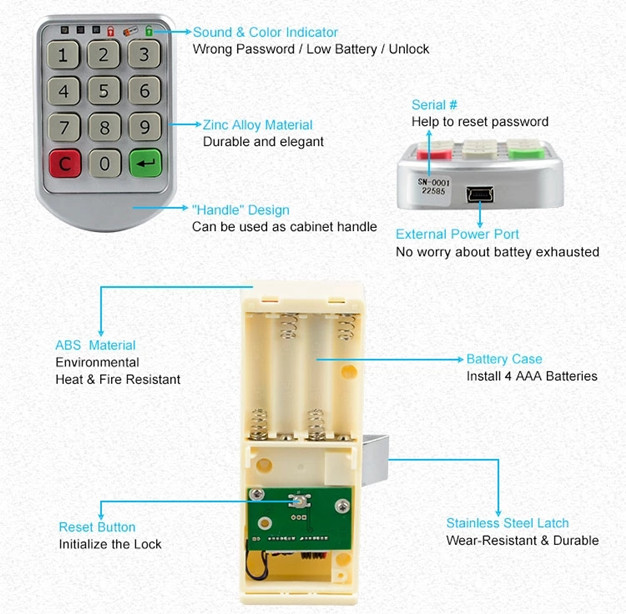 1 2 3
4 5 6
7 8 9
C 0

Sound & Color Indicator
Wrong Password / Low Battery / Unlock

Zinc Alloy Material
Durable and elegant

"Handle" Design
Can be used as cabinet handle

Serial #
Help to reset password

SN-0001
22585

External Power Port
No worry about battey exhausted

ABS Material
Environmental
Heat & Fire Resistant

Battery Case
Install 4 AAA Batteries

Reset Button
Initialize the Lock

Stainless Steel Latch
Wear-Resistant & Durable