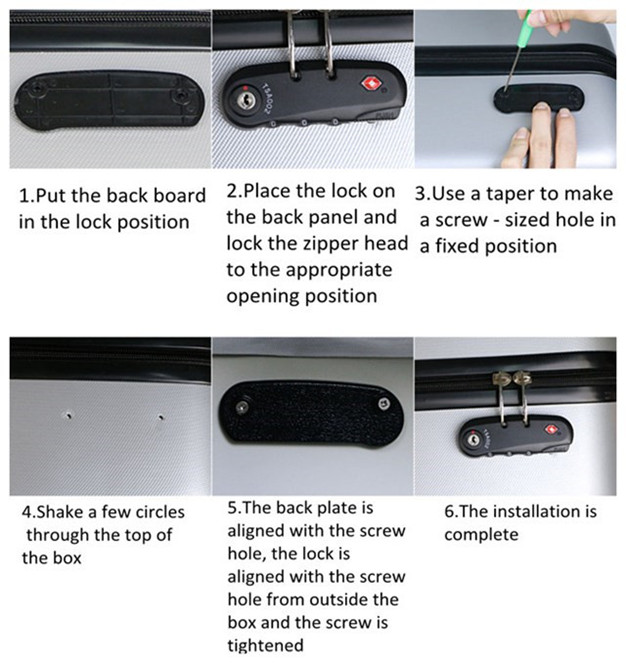 TSA002

1.Put the back board in the lock position

2.Place the lock on the back panel and lock the zipper head to the appropriate opening position

3.Use a taper to make a screw - sized hole in a fixed position

4.Shake a few circles through the top of the box

5.The back plate is aligned with the screw hole, the lock is aligned with the screw hole from outside the box and the screw is tightened

6.The installation is complete