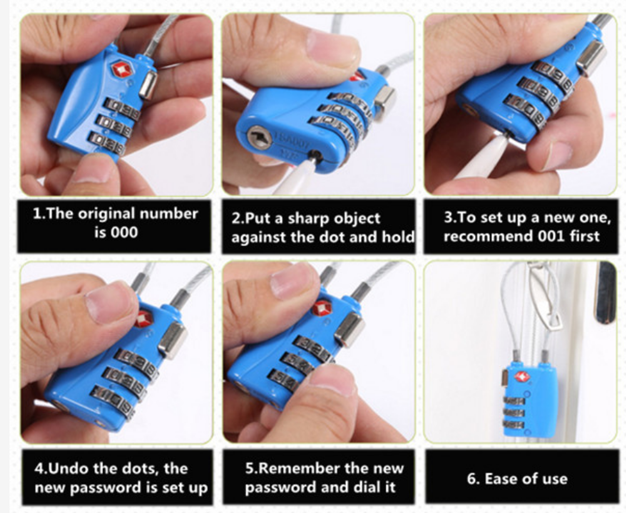 1.The original number is 000

2.Put a sharp object against the dot and hold

3.To set up a new one, recommend 001 first

4.Undo the dots, the new password is set up

5.Remember the new password and dial it

6. Ease of use